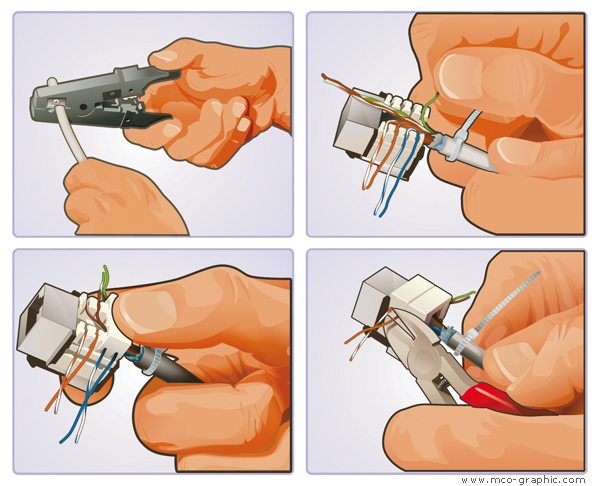 www.mco-graphic.com